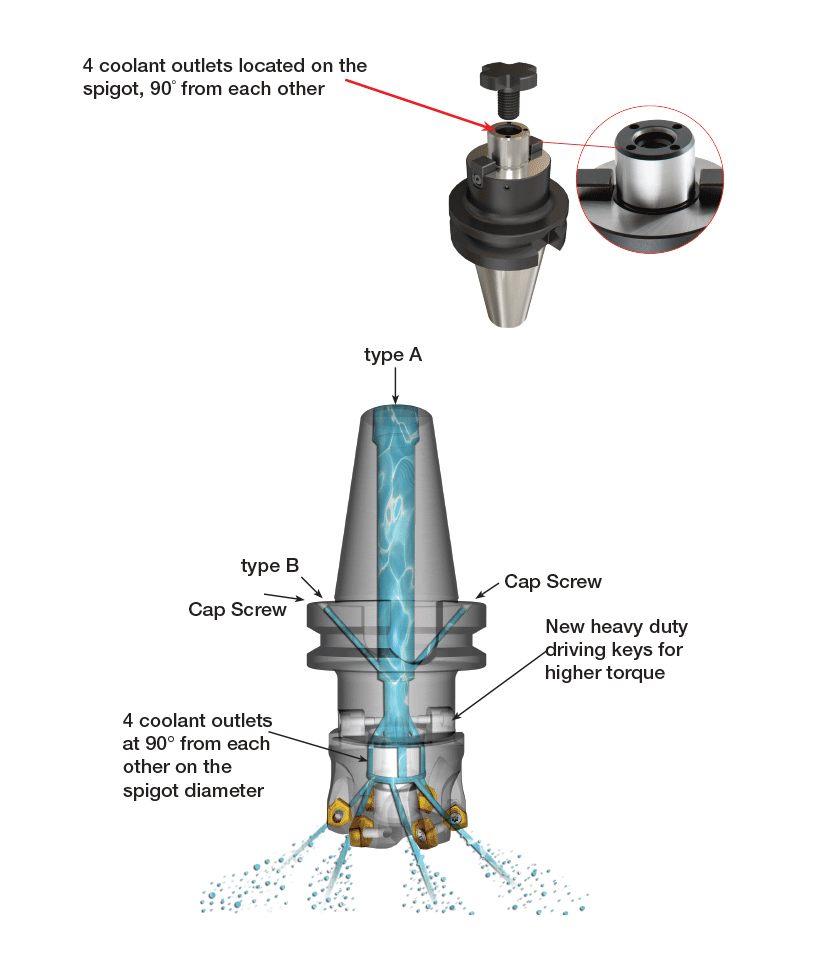 4 coolant outlets located on the spigot, 90° from each other

type A

type B

Cap Screw

Cap Screw

New heavy duty driving keys for higher torque

4 coolant outlets at 90° from each other on the spigot diameter